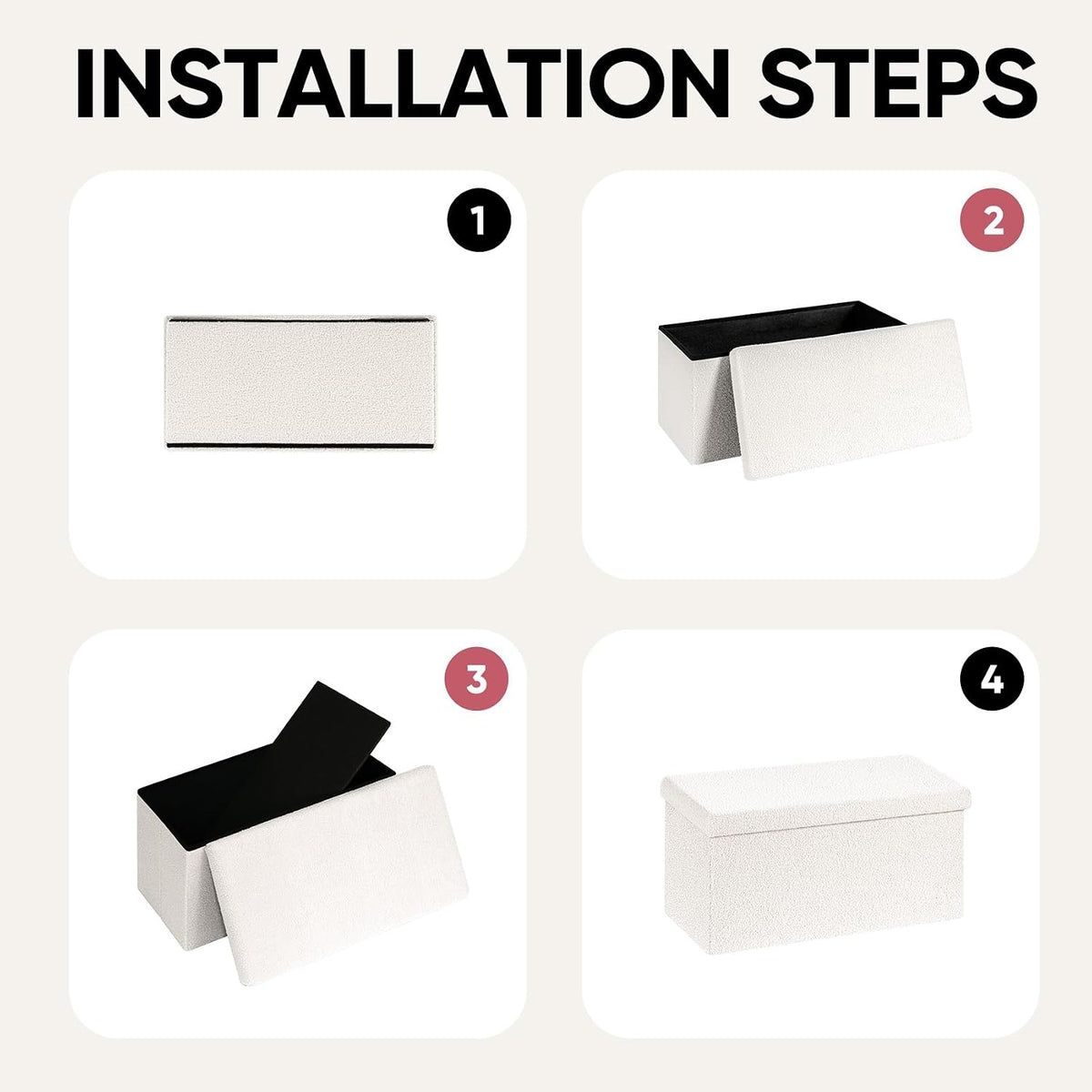 INSTALLATION STEPS

1

2

3

4